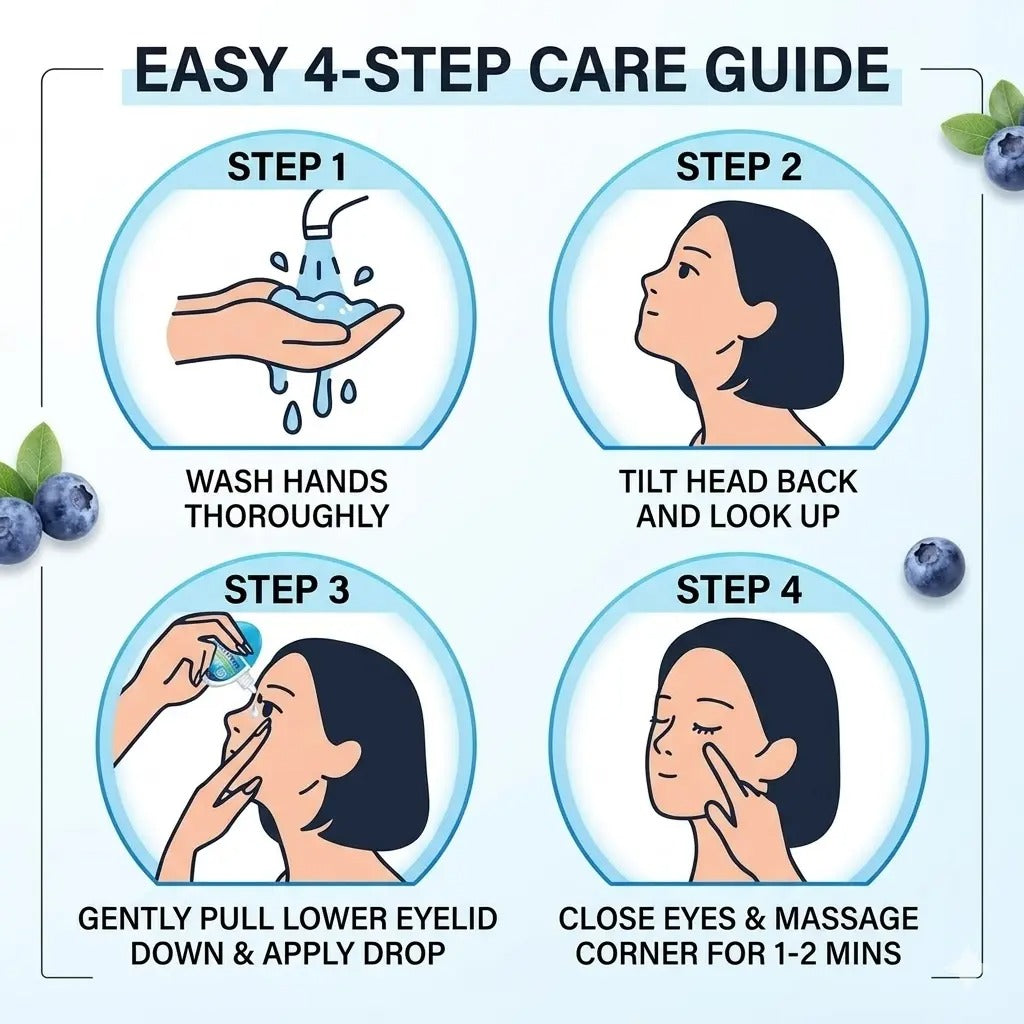 EASY 4-STEP CARE GUIDE

STEP 1

WASH HANDS THOROUGHLY

STEP 2

TILT HEAD BACK AND LOOK UP

STEP 3

GENTLY PULL LOWER EYELID DOWN & APPLY DROP

STEP 4

CLOSE EYES & MASSAGE CORNER FOR 1-2 MINS