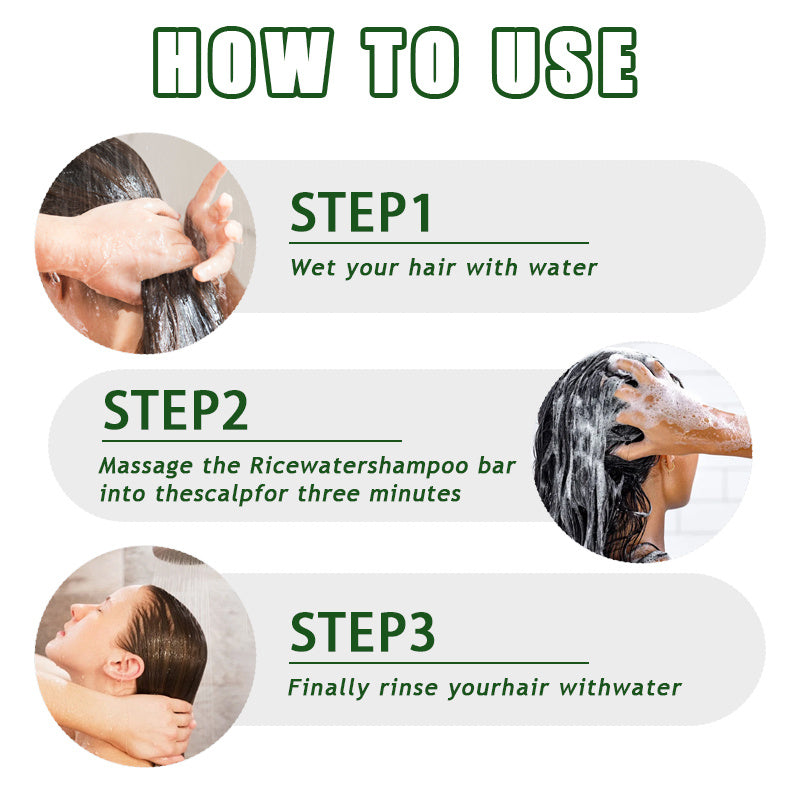 HOW TO USE

STEP1

Wet your hair with water

STEP2

Massage the Ricewatershampoo bar into thescalpfor three minutes

STEP3

Finally rinse yourhair withwater